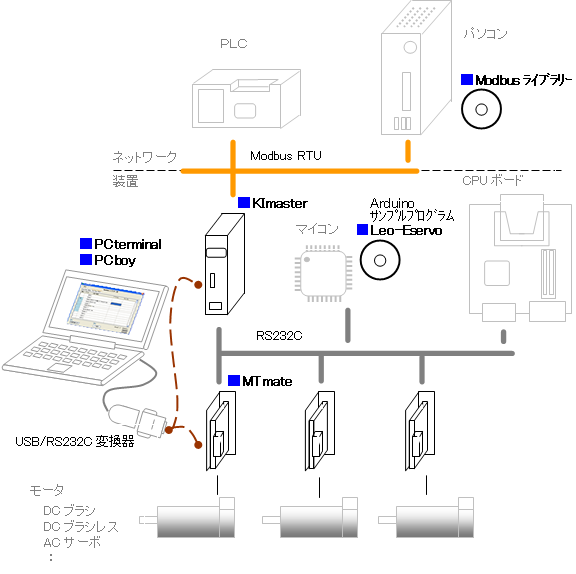 PLC

パソコン

■ Modbus ライブラリー

ネットワーク

Modbus RTU

装置

CPU ボード

■ KImaster

Arduino
サンプルプログラム

マイコン

■ Leo-Eservo

■ PCterminal
■ PCboy

RS232C

■ MTmate

USB/RS232C 変換器

モータ
DC ブラシ
DC ブラシレス
AC サーボ
: